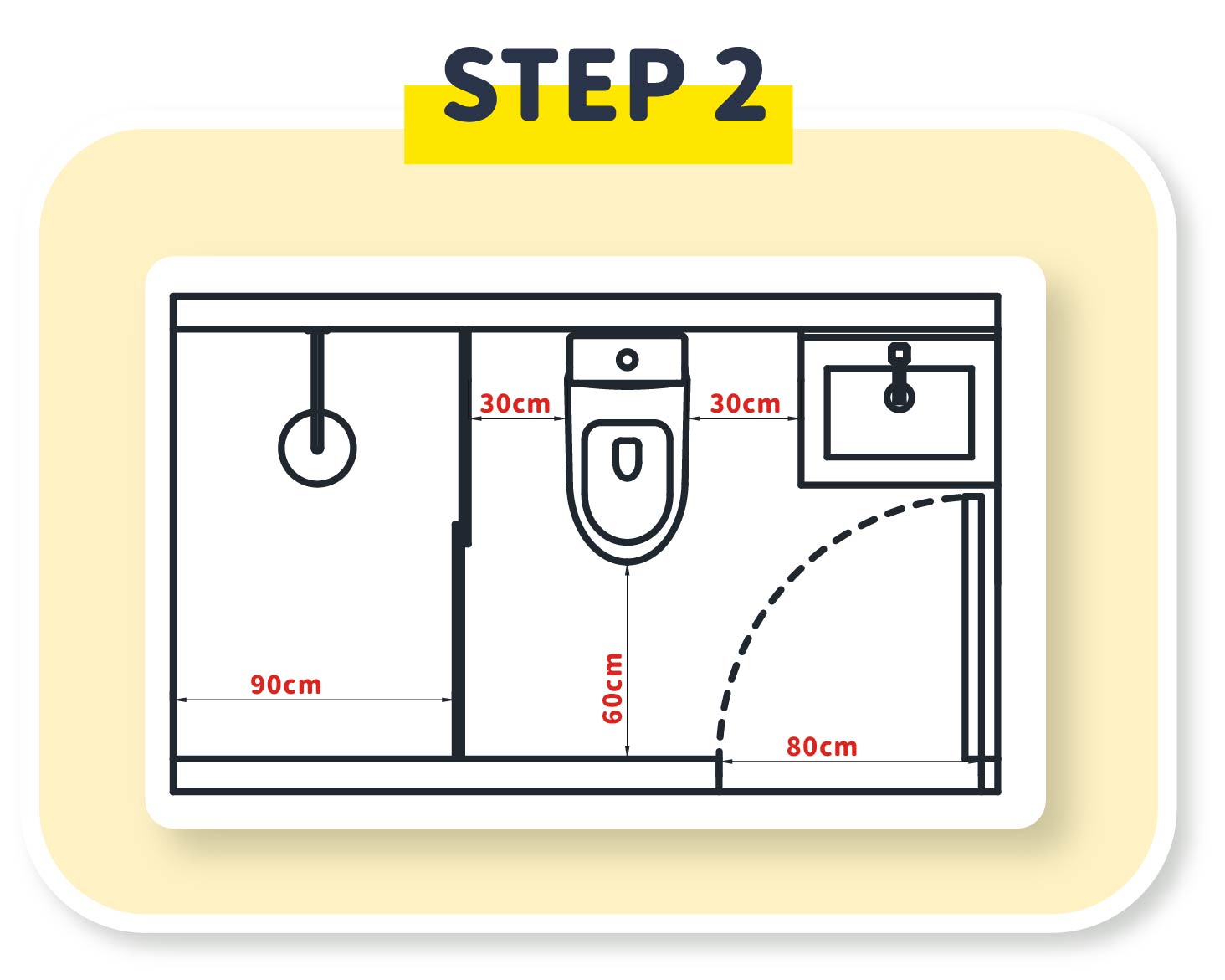 STEP 2

30cm
30cm
90cm
60cm
80cm