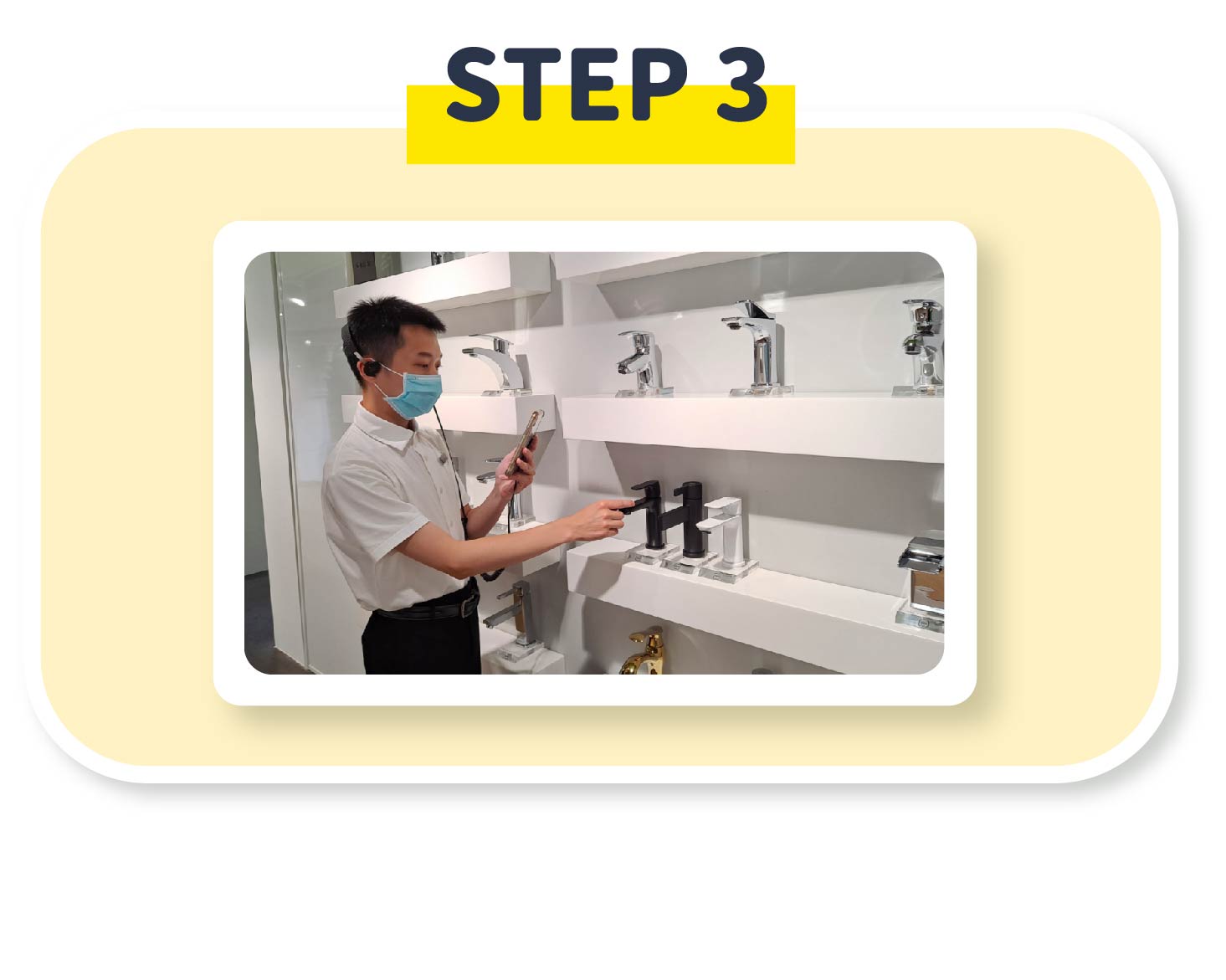 STEP 3